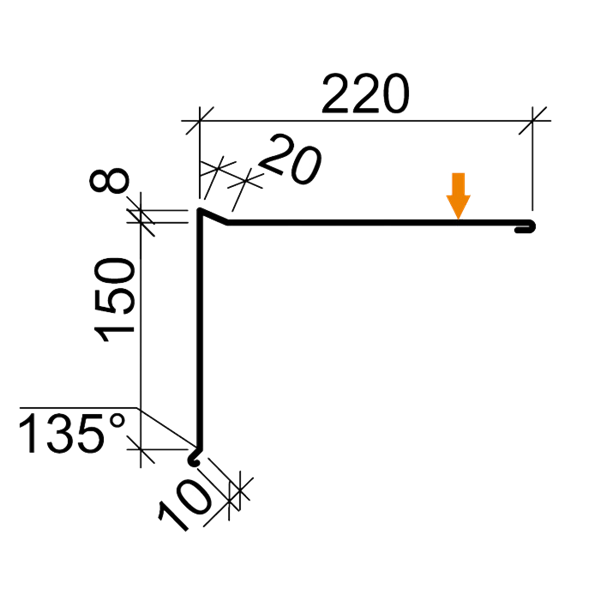 220
20
8
150
135°
10