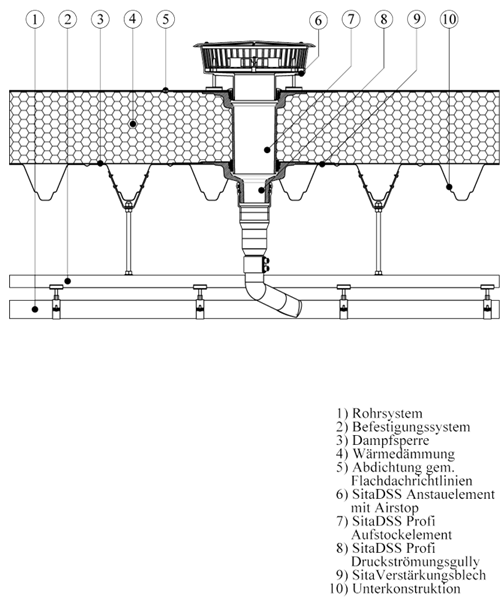 1 2 3 4 5 6 7 8 9 10

1) Rohrsystem
2) Befestigungssystem
3) Dampfsperre
4) Wärmedämmung
5) Abdichtung gem. Flachdachrichtlinien
6) SitaDSS Anstauelement mit Airstop
7) SitaDSS Profi Aufstockelement
8) SitaDSS Profi Druckströmungsgully
9) SitaVerstärkungsblech
10) Unterkonstruktion