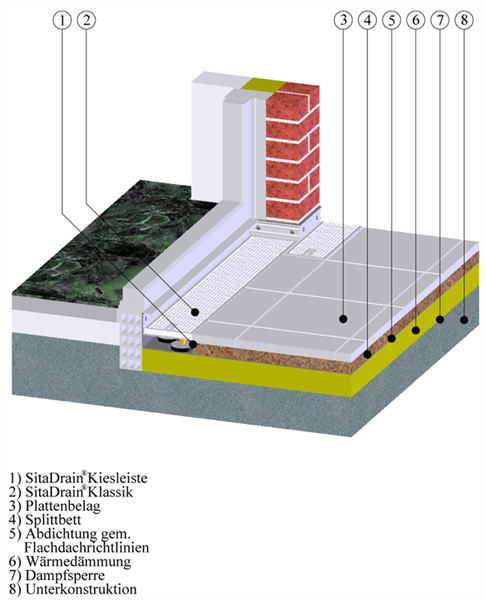 1 2 3 4 5 6 7 8

1) SitaDrain® Kiesleiste
2) SitaDrain® Klassik
3) Plattenbelag
4) Splittbett
5) Abdichtung gem. Flachdachrichtlinien
6) Wärmedämmung
7) Dampfsperre
8) Unterkonstruktion