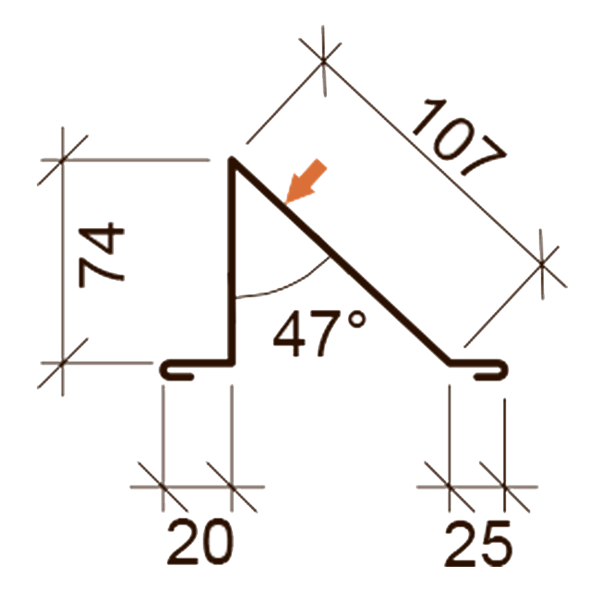 107
74
47°
20
25