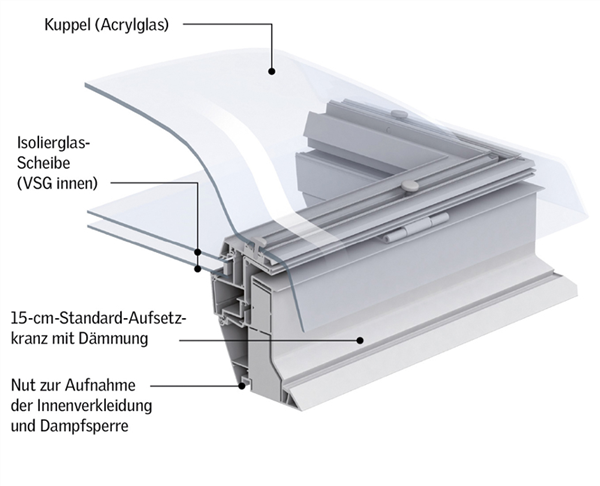 Kuppel (Acrylglas)

Isolierglas-Scheibe (VSG innen)

15-cm-Standard-Aufsetzkranz mit Dämmung

Nut zur Aufnahme der Innenverkleidung und Dampfsperre